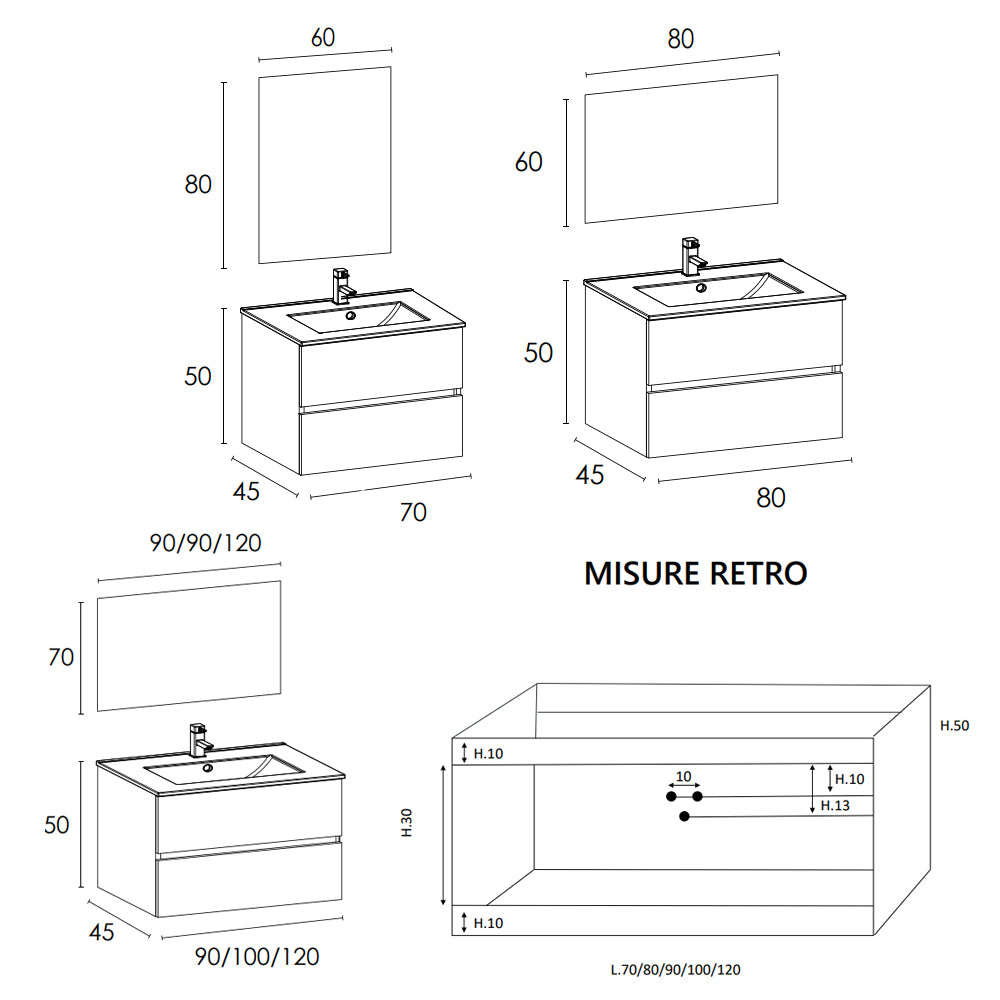 60
80
50
45
70

80
60
50
45
80

90/90/120
70
50
45
90/100/120

MISURE RETRO

H.50
H.10
10
H.10
H.13
H.30
H.10
L.70/80/90/100/120