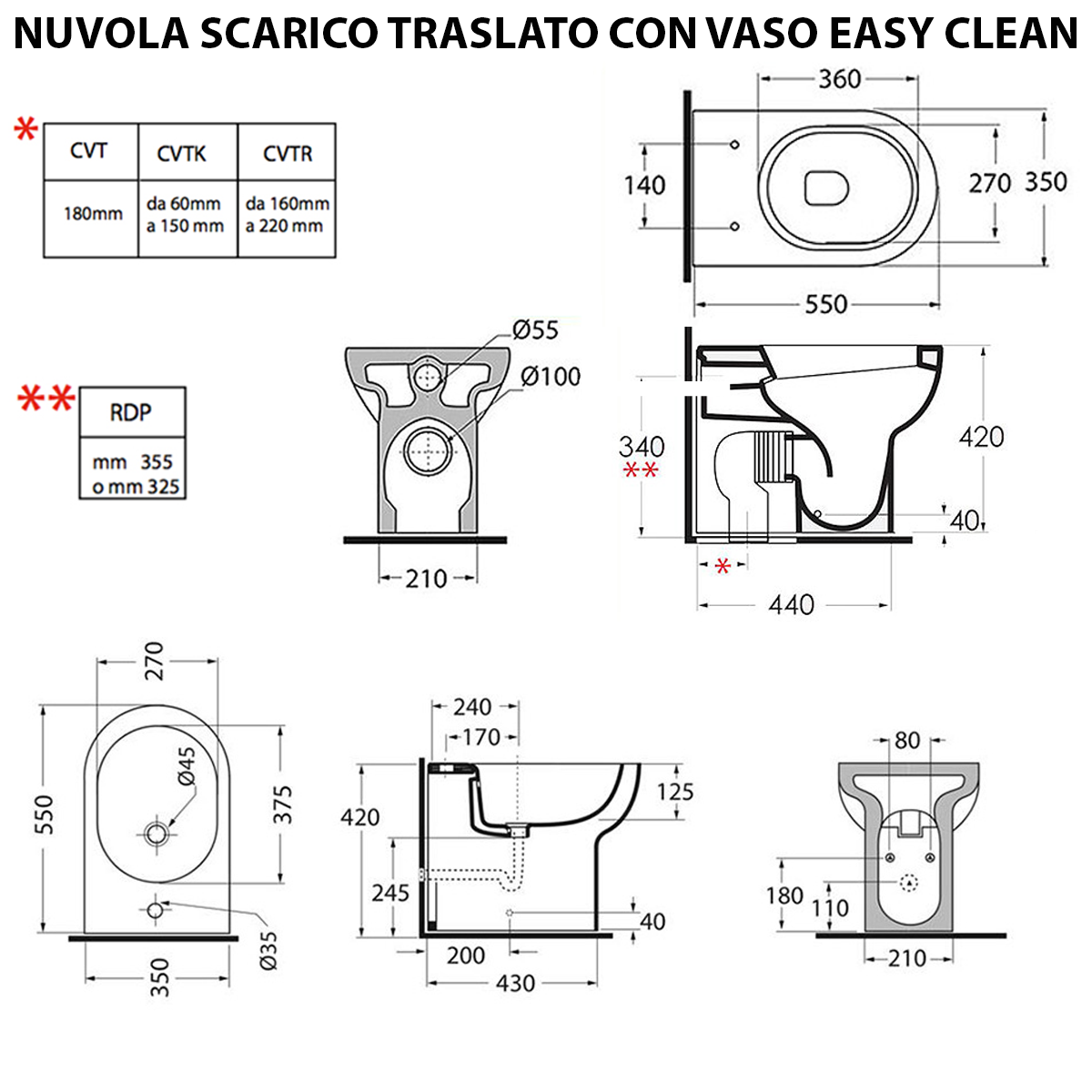 NUVOLA SCARICO TRASLATO CON VASO EASY CLEAN

*

| CVT | CVTK | CVTR |
|---|---|---|
| 180mm | da 60mm a 150 mm | da 160mm a 220 mm |

**

| RDP |
|---|
| mm 355 o mm 325 |

360
140
270
350
550

Ø55
Ø100
210

340
**
420
40
*
440

270
550
Ø45
375
Ø35
350

240
170
420
125
245
40
200
430

80
180
110
210