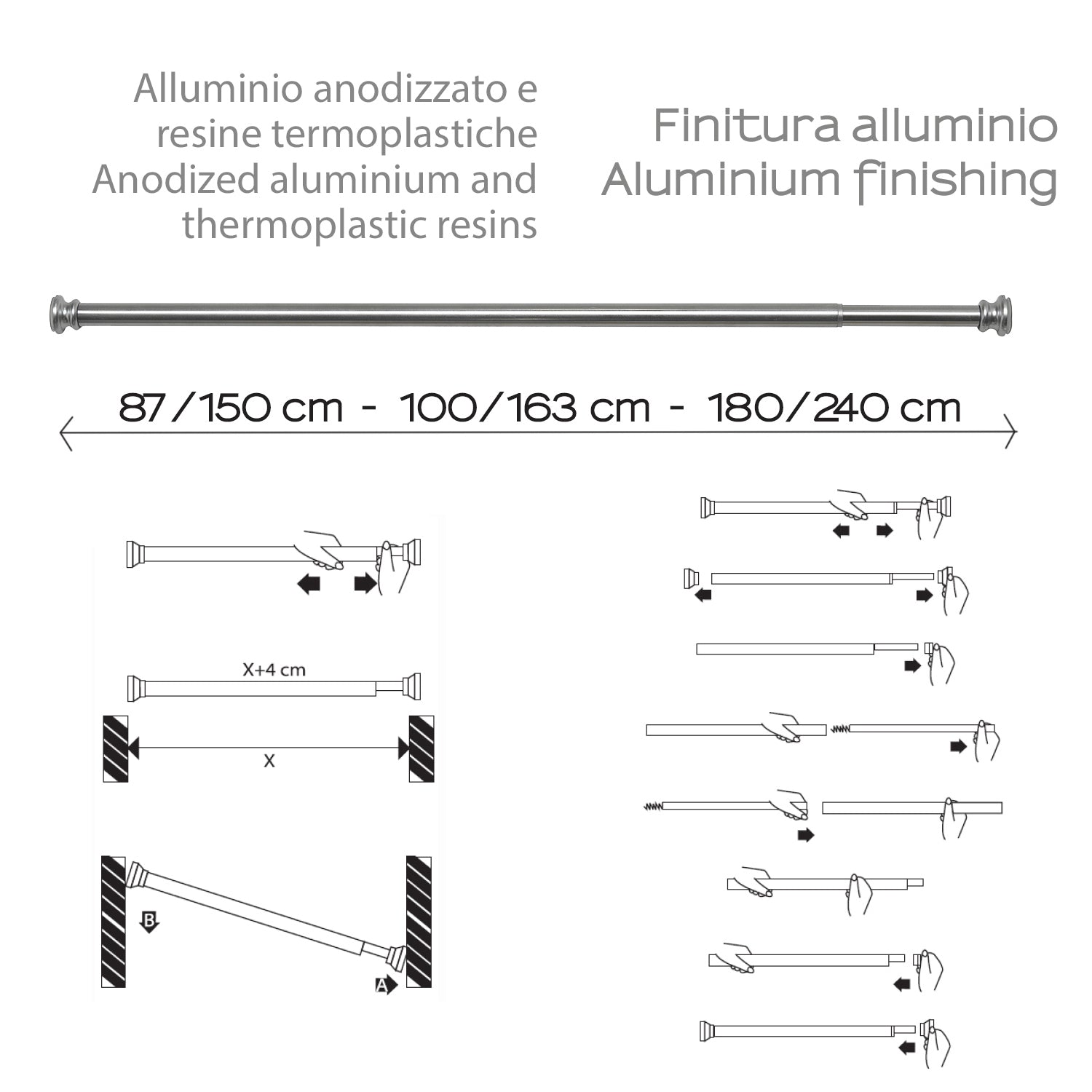 Alluminio anodizzato e resine termoplastiche
Anodized aluminium and thermoplastic resins

Finitura alluminio
Aluminium finishing

87/150 cm - 100/163 cm - 180/240 cm

X+4 cm

X

B

A