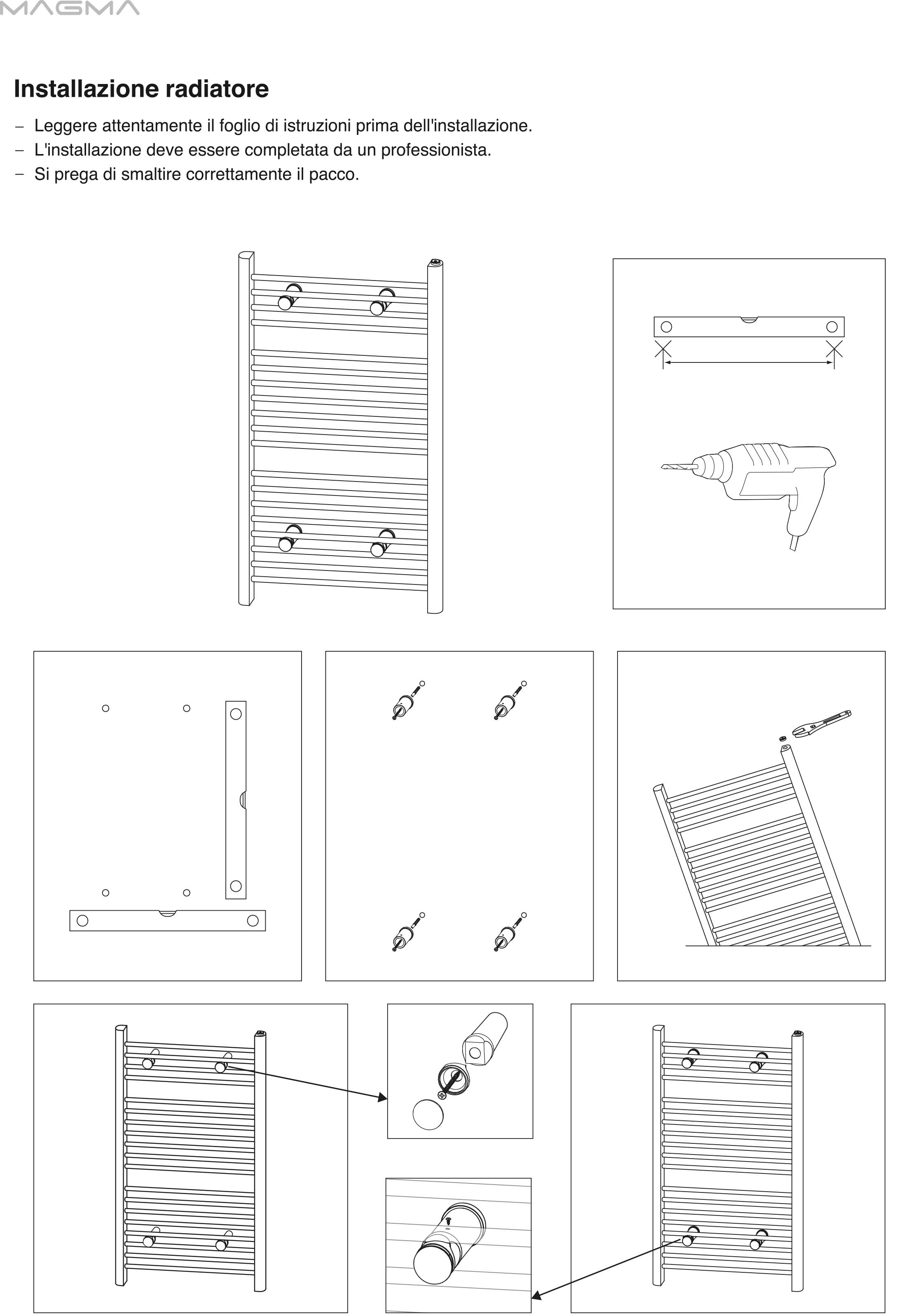 MAGMA

Installazione radiatore

– Leggere attentamente il foglio di istruzioni prima dell'installazione.
– L'installazione deve essere completata da un professionista.
– Si prega di smaltire correttamente il pacco.