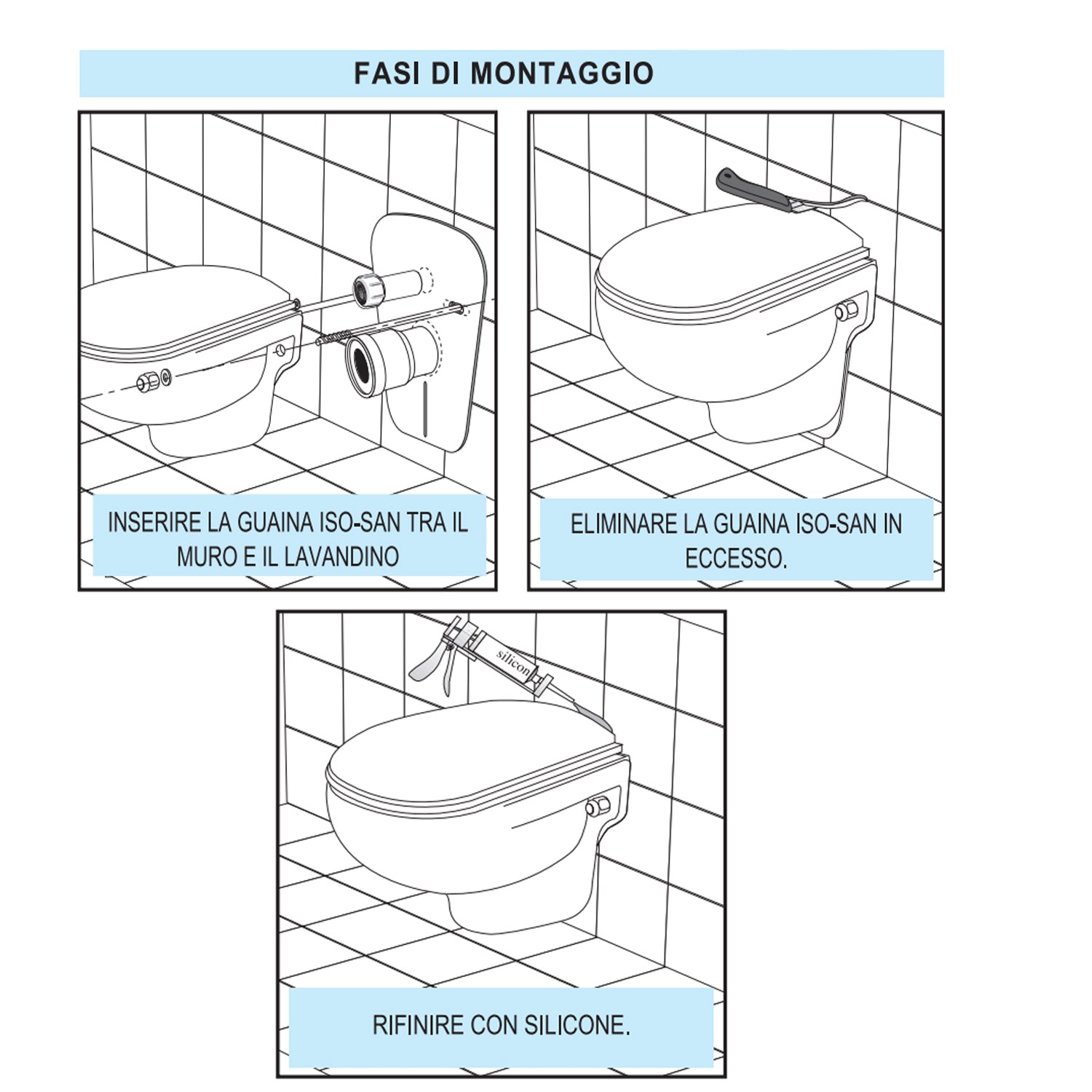 FASI DI MONTAGGIO

INSERIRE LA GUAINA ISO-SAN TRA IL MURO E IL LAVANDINO

ELIMINARE LA GUAINA ISO-SAN IN ECCESSO.

silicon

RIFINIRE CON SILICONE.