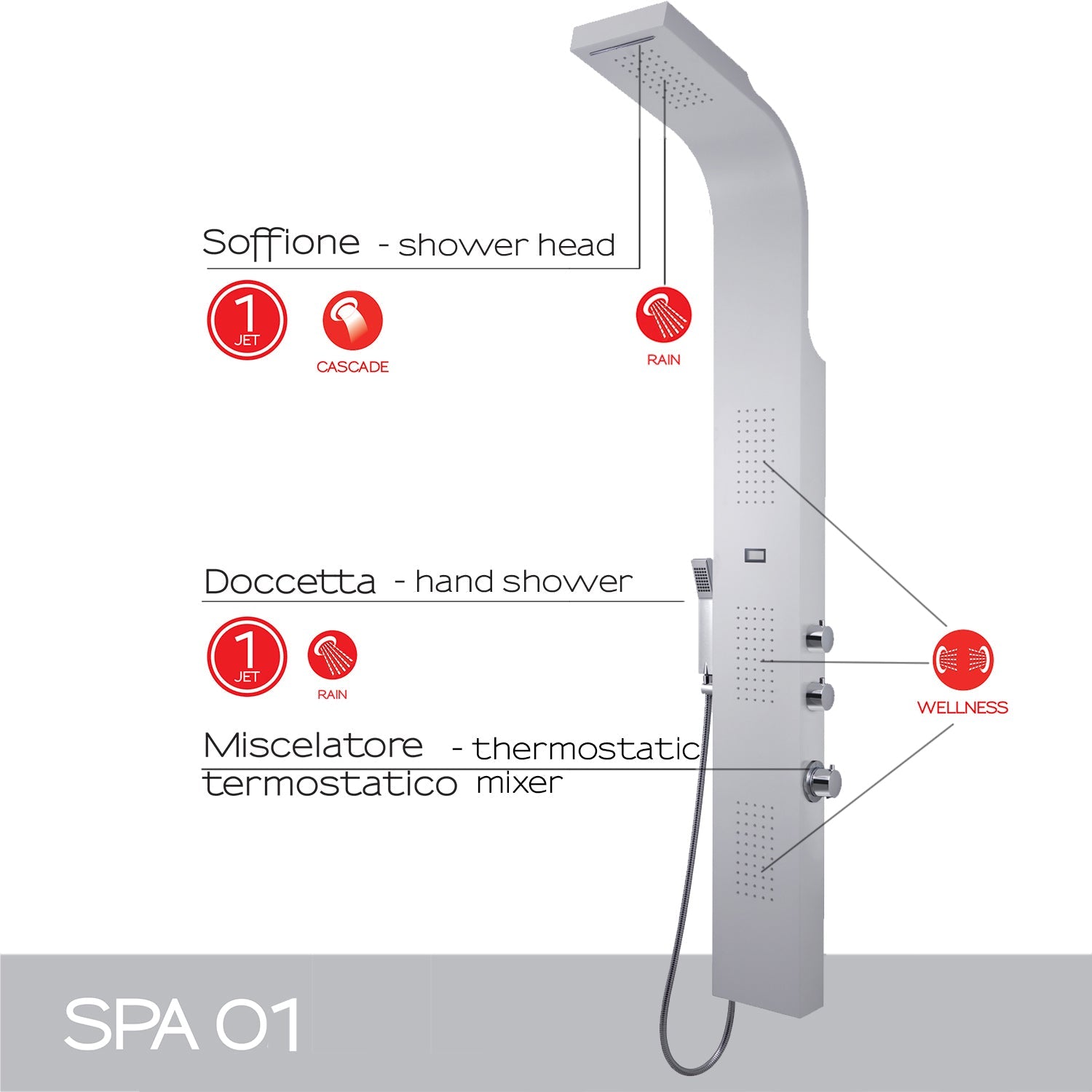 Soffione - shower head

1 JET

CASCADE

RAIN

Doccetta - hand shower

1 JET

RAIN

WELLNESS

Miscelatore termostatico - thermostatic mixer

SPA 01