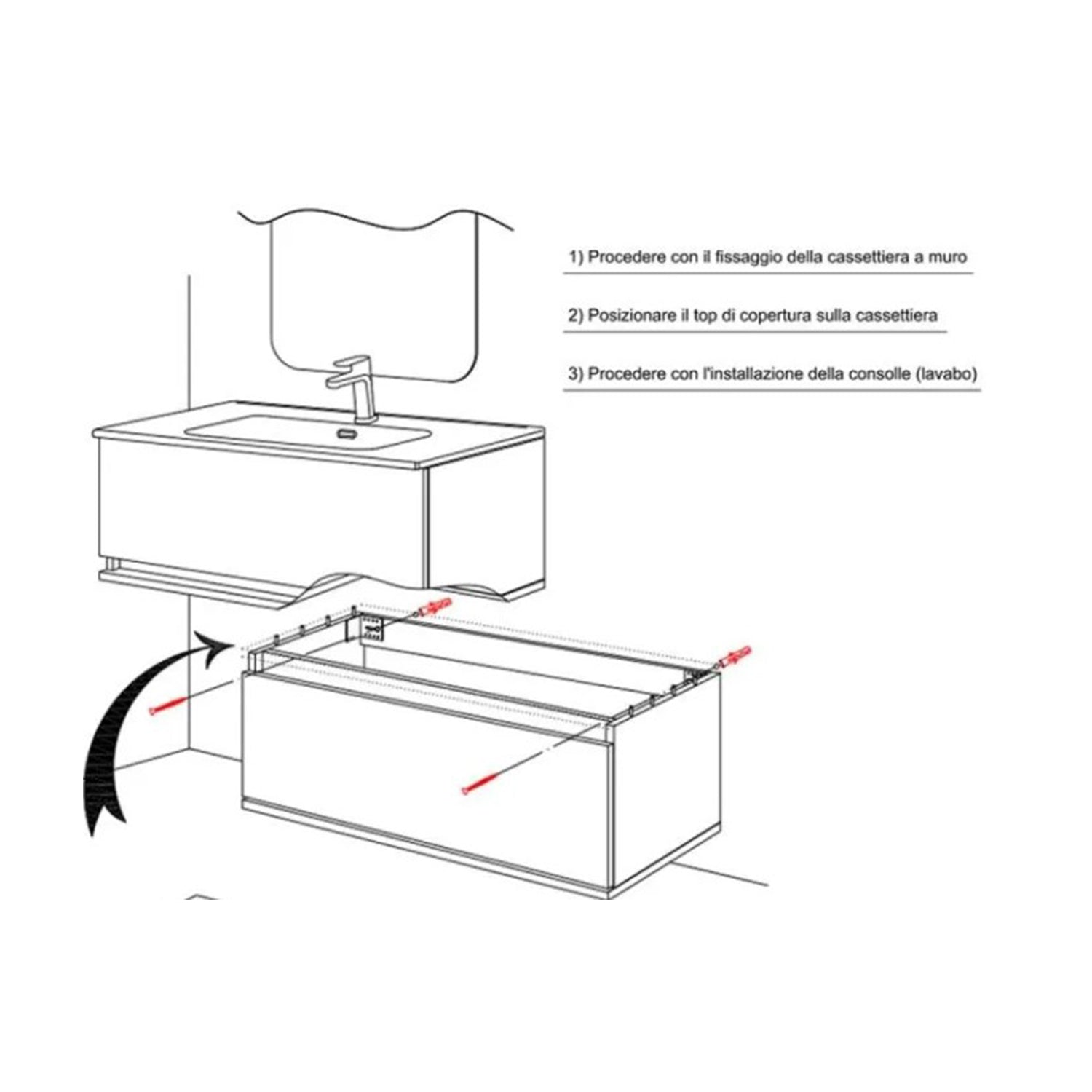 1) Procedere con il fissaggio della cassettiera a muro

2) Posizionare il top di copertura sulla cassettiera

3) Procedere con l'installazione della consolle (lavabo)