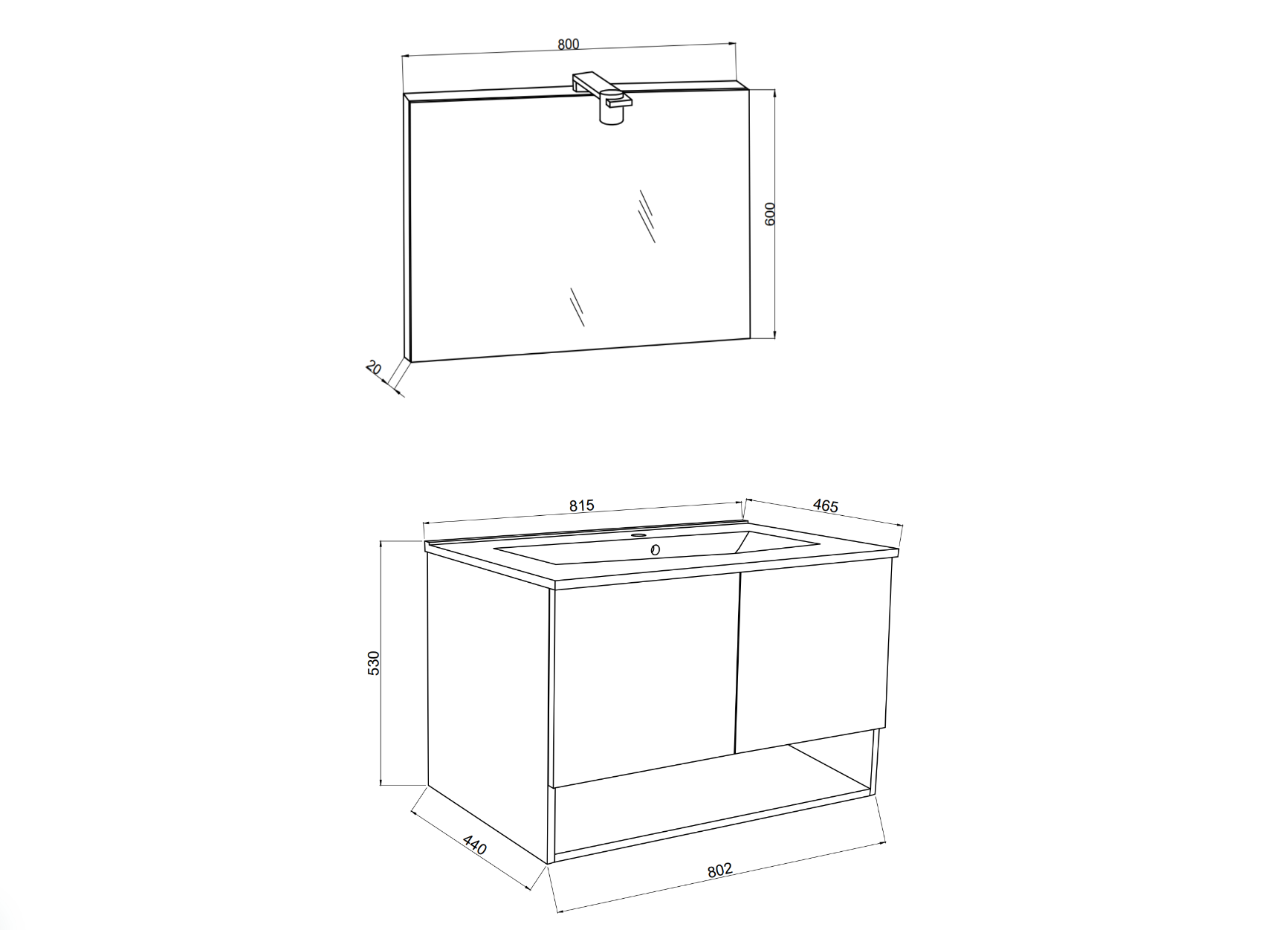 800

600

20

815

465

530

440

802