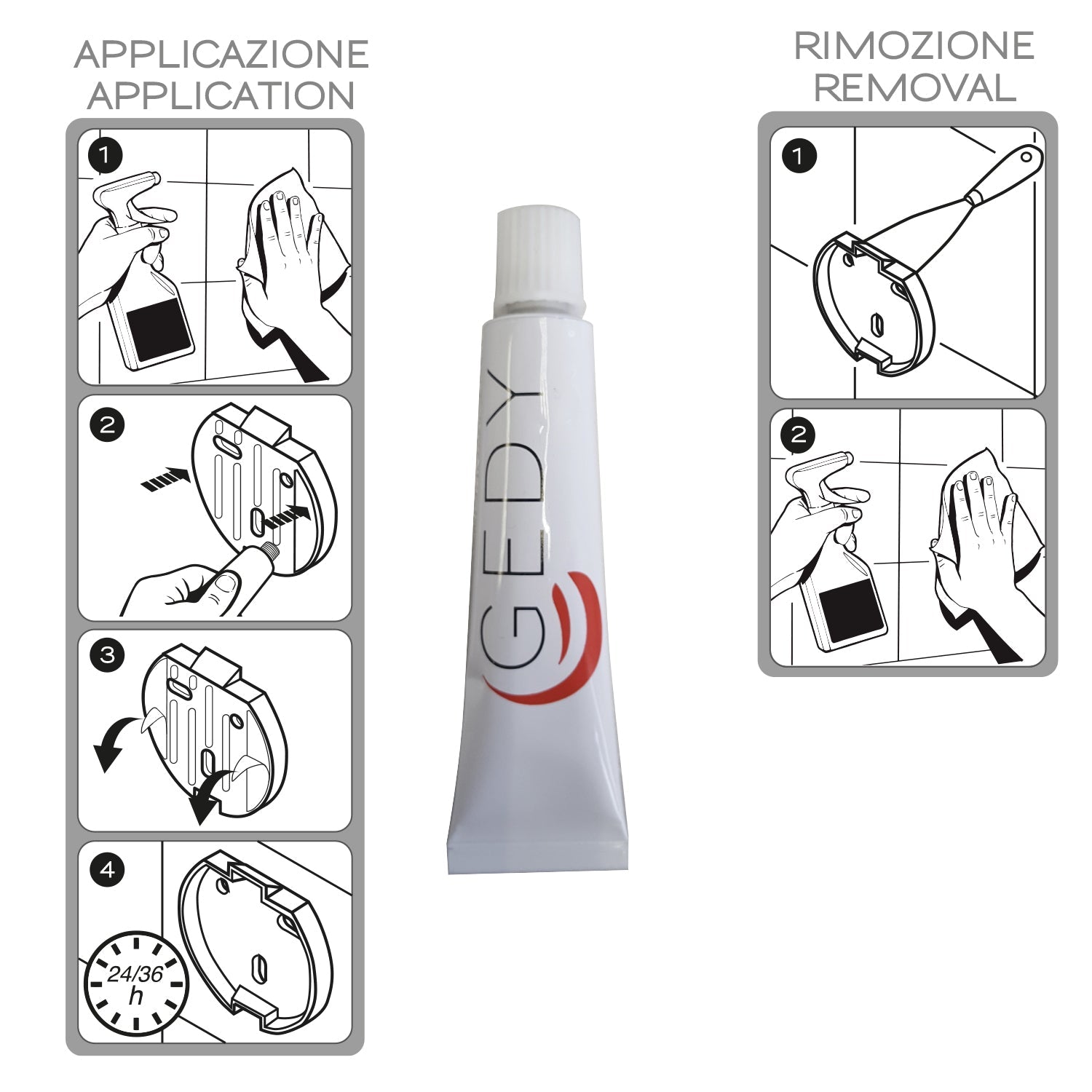 APPLICAZIONE
APPLICATION

1

2

3

4

24/36 h

GEDY

RIMOZIONE
REMOVAL

1

2